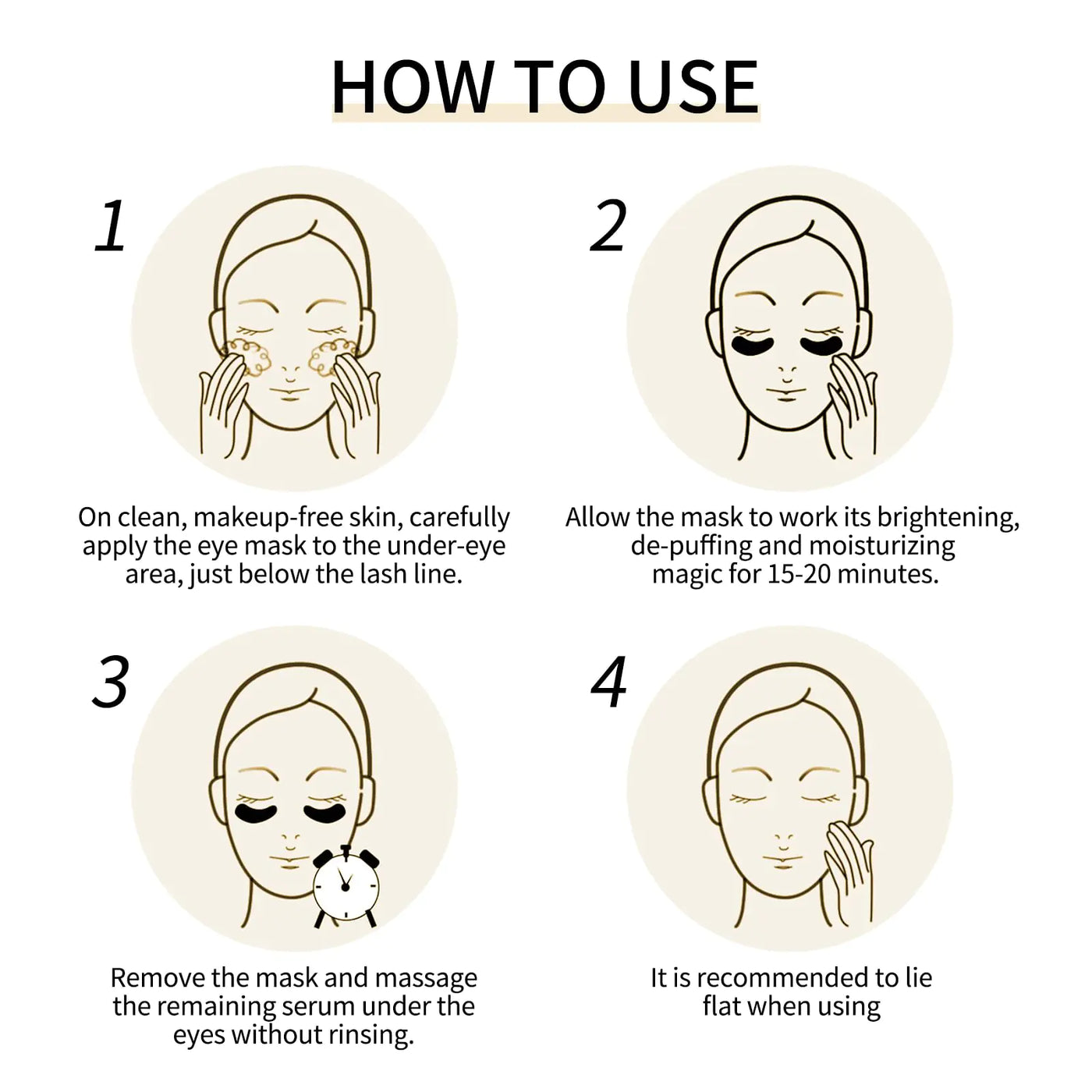 HOW TO USE

1

On clean, makeup-free skin, carefully apply the eye mask to the under-eye area, just below the lash line.

2

Allow the mask to work its brightening, de-puffing and moisturizing magic for 15-20 minutes.

3

Remove the mask and massage the remaining serum under the eyes without rinsing.

4

It is recommended to lie flat when using