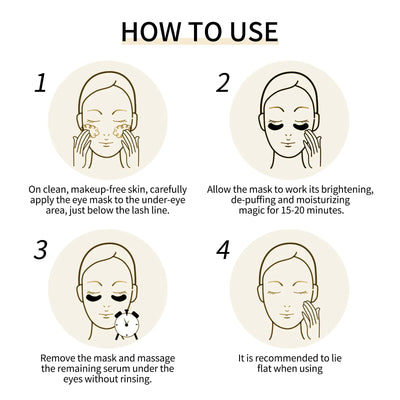 HOW TO USE

1

On clean, makeup-free skin, carefully apply the eye mask to the under-eye area, just below the lash line.

2

Allow the mask to work its brightening, de-puffing and moisturizing magic for 15-20 minutes.

3

Remove the mask and massage the remaining serum under the eyes without rinsing.

4

It is recommended to lie flat when using